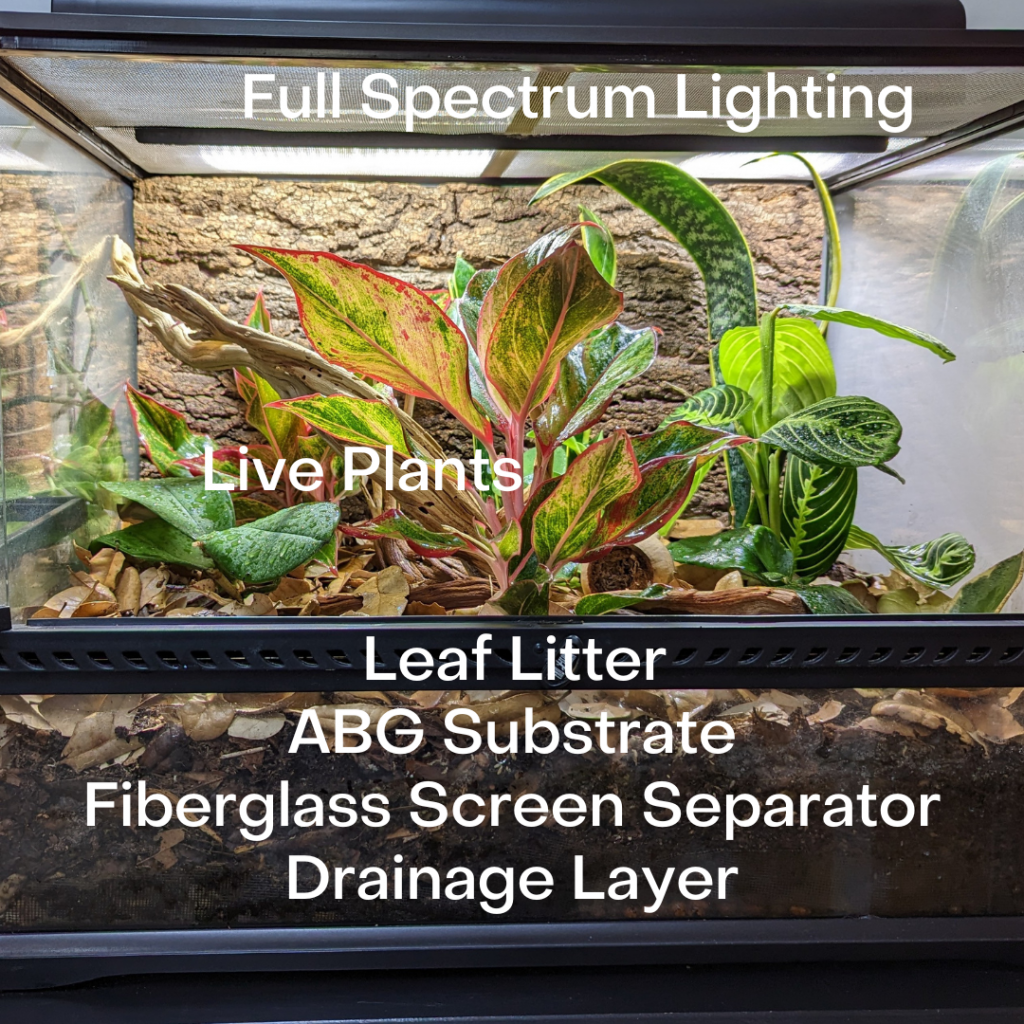 Full Spectrum Lighting

Live Plants

Leaf Litter
ABG Substrate
Fiberglass Screen Separator
Drainage Layer